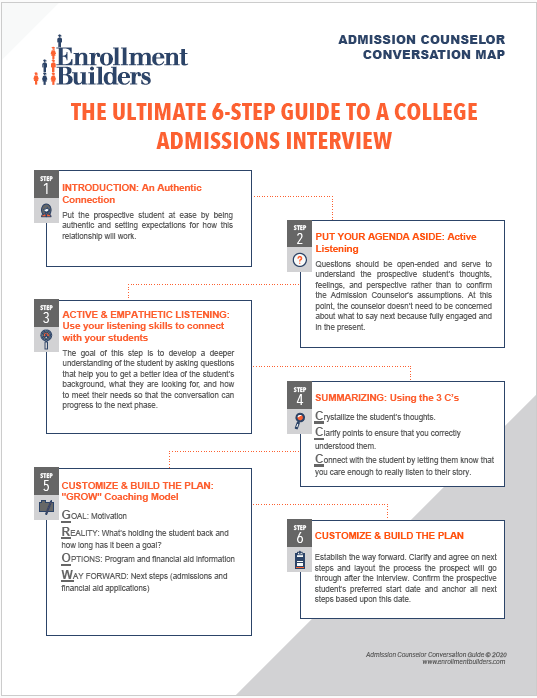 Enrollment Builders

ADMISSION COUNSELOR CONVERSATION MAP

THE ULTIMATE 6-STEP GUIDE TO A COLLEGE ADMISSIONS INTERVIEW

STEP 1

INTRODUCTION: An Authentic Connection

Put the prospective student at ease by being authentic and setting expectations for how this relationship will work.

STEP 2

PUT YOUR AGENDA ASIDE: Active Listening

Questions should be open-ended and serve to understand the prospective student's thoughts, feelings, and perspective rather than to confirm the Admission Counselor's assumptions. At this point, the counselor doesn't need to be concerned about what to say next because fully engaged and in the present.

STEP 3

ACTIVE & EMPATHETIC LISTENING: Use your listening skills to connect with your students

The goal of this step is to develop a deeper understanding of the student by asking questions that help you to get a better idea of the student's background, what they are looking for, and how to meet their needs so that the conversation can progress to the next phase.

STEP 4

SUMMARIZING: Using the 3 C's

Crystallize the student's thoughts.

Clarify points to ensure that you correctly understood them.

Connect with the student by letting them know that you care enough to really listen to their story.

STEP 5

CUSTOMIZE & BUILD THE PLAN: "GROW" Coaching Model

GOAL: Motivation

REALITY: What's holding the student back and how long has it been a goal?

OPTIONS: Program and financial aid information

WAY FORWARD: Next steps (admissions and financial aid applications)

STEP 6

CUSTOMIZE & BUILD THE PLAN

Establish the way forward. Clarify and agree on next steps and layout the process the prospect will go through after the interview. Confirm the prospective student's preferred start date and anchor all next steps based upon this date.

Admission Counselor Conversation Guide © 2020
www.enrollmentbuilders.com